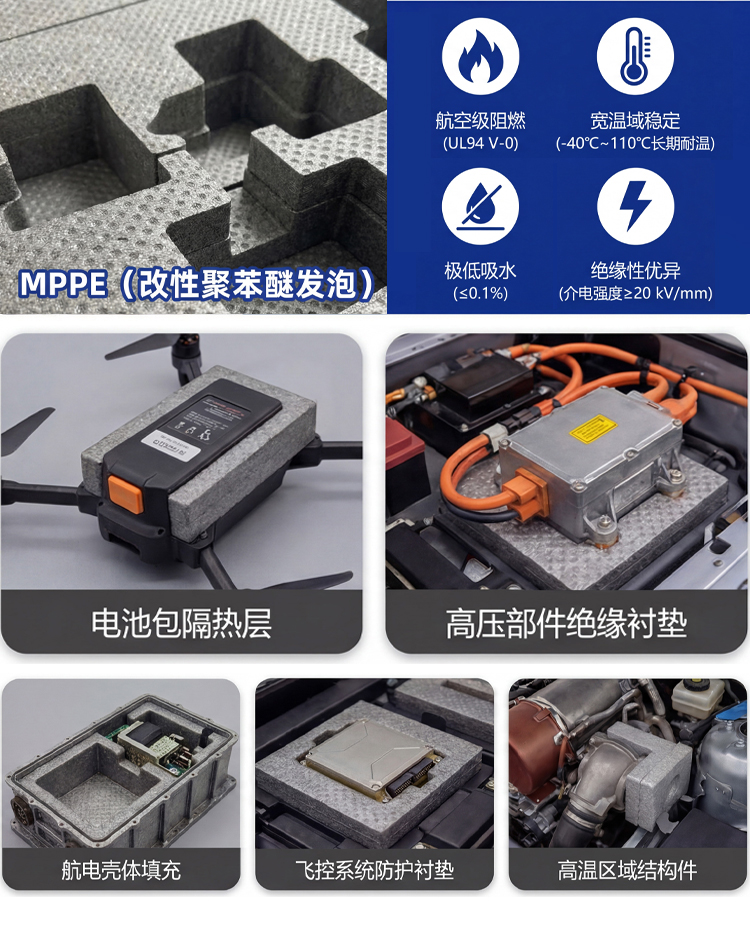 MPPE（改性聚苯醚发泡）

航空级阻燃
(UL94 V-0)

宽温域稳定
(-40℃~110℃长期耐温)

极低吸水
(≤0.1%)

绝缘性优异
(介电强度≥20 kV/mm)

电池包隔热层

高压部件绝缘衬垫

航电壳体填充

飞控系统防护衬垫

高温区域结构件