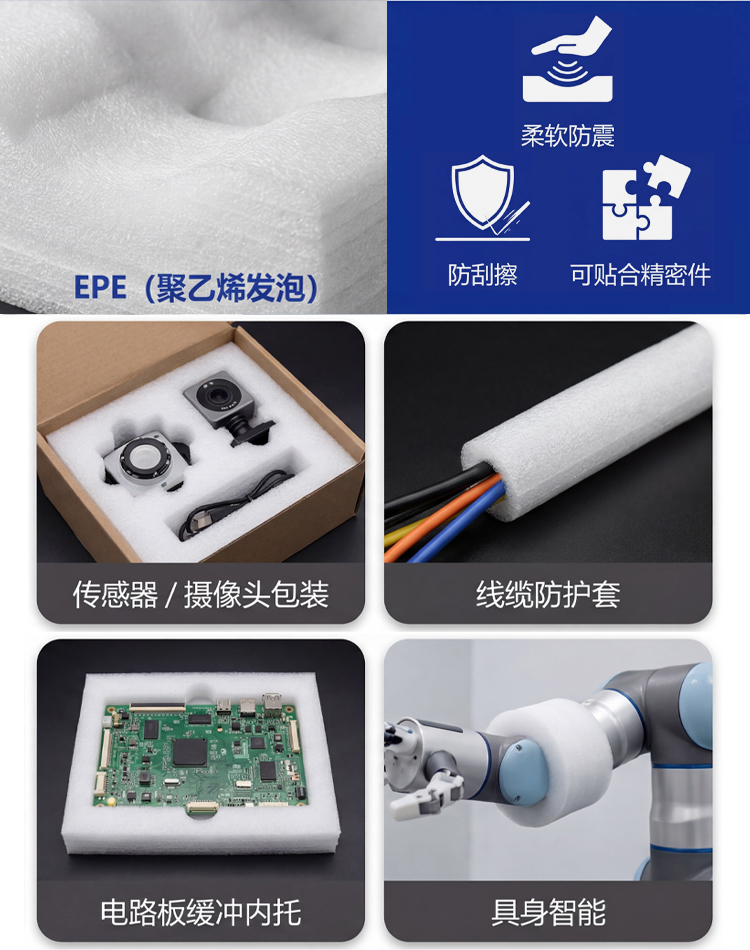 EPE（聚乙烯发泡）

柔软防震

防刮擦

可贴合精密件

传感器 / 摄像头包装

线缆防护套

电路板缓冲内托

具身智能