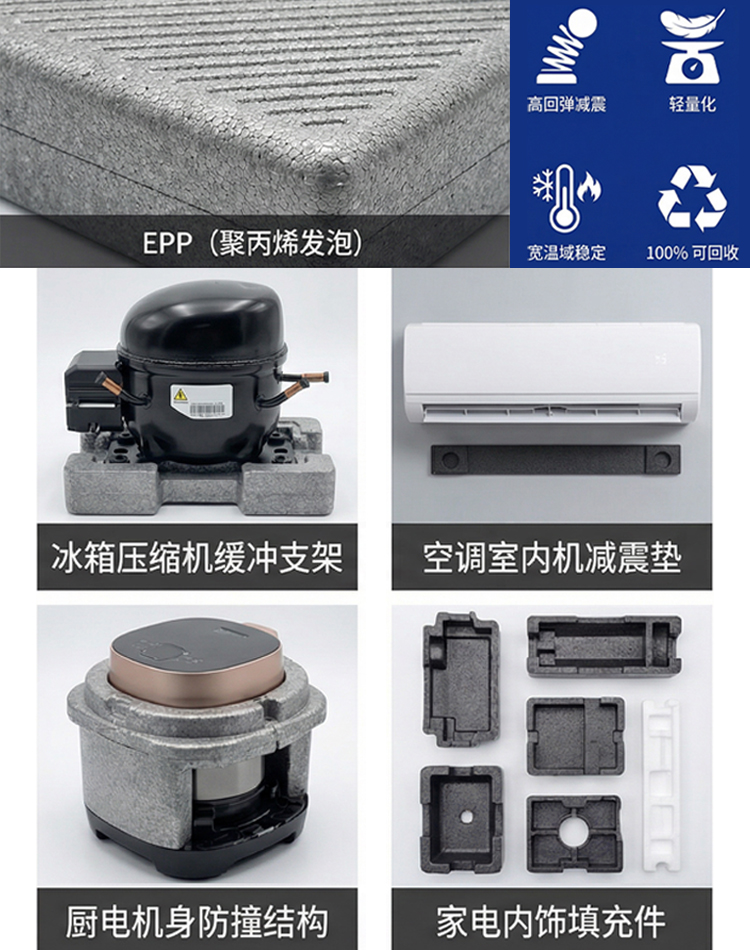 EPP（聚丙烯发泡）

高回弹减震

轻量化

宽温域稳定

100% 可回收

冰箱压缩机缓冲支架

空调室内机减震垫

厨电机身防撞结构

家电内饰填充件