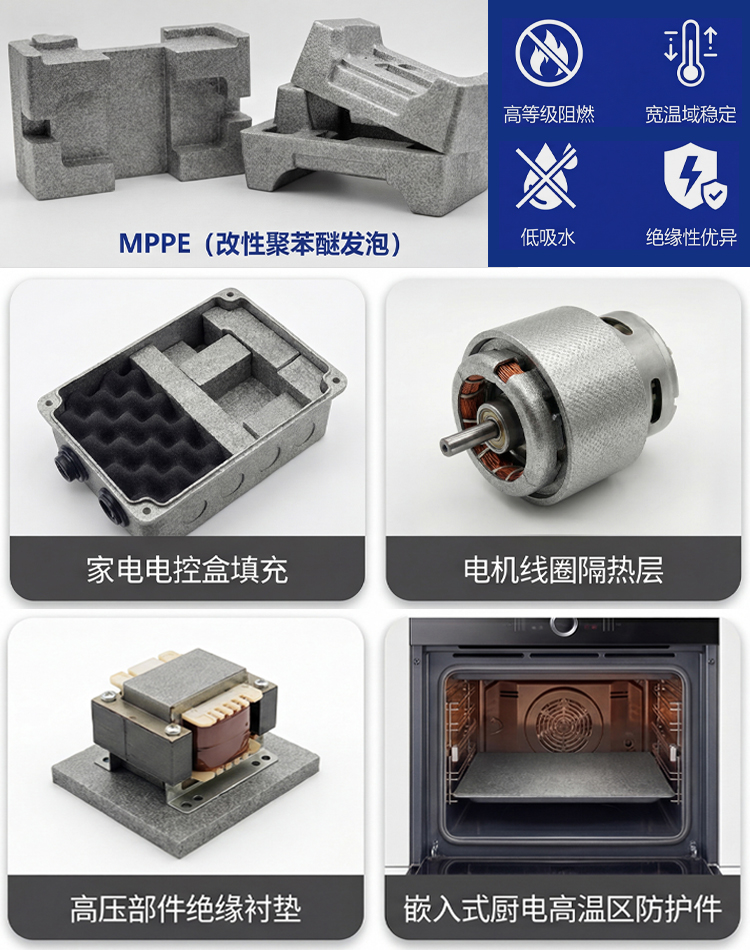 MPPE（改性聚苯醚发泡）

高等级阻燃

宽温域稳定

低吸水

绝缘性优异

家电电控盒填充

电机线圈隔热层

高压部件绝缘衬垫

嵌入式厨电高温区防护件