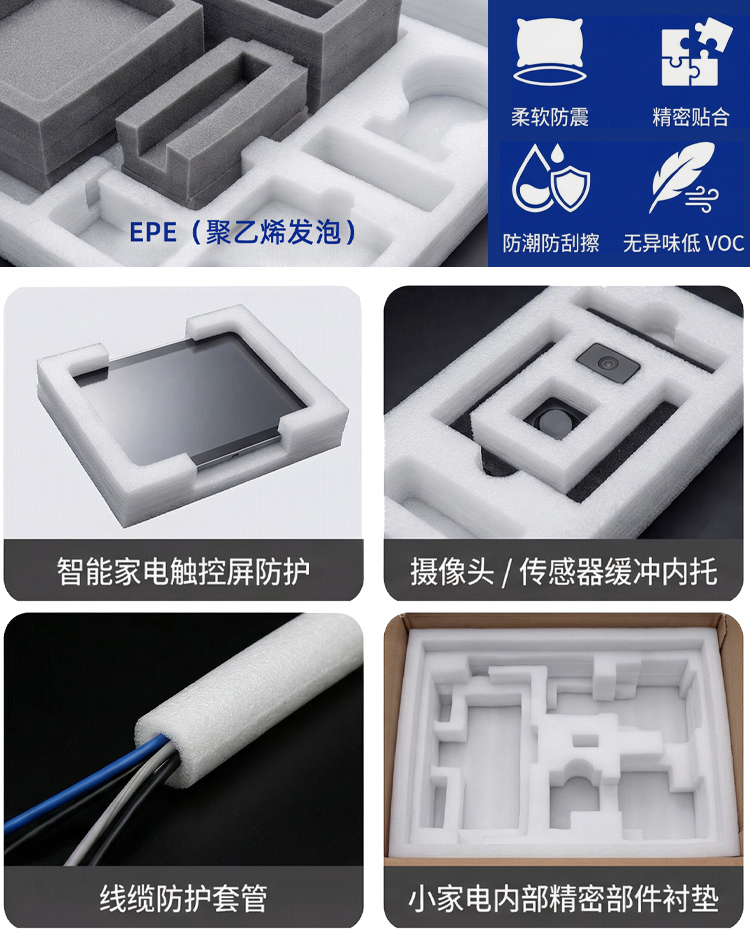 EPE（聚乙烯发泡）

柔软防震

精密贴合

防潮防刮擦

无异味低 VOC

智能家电触控屏防护

摄像头 / 传感器缓冲内托

线缆防护套管

小家电内部精密部件衬垫